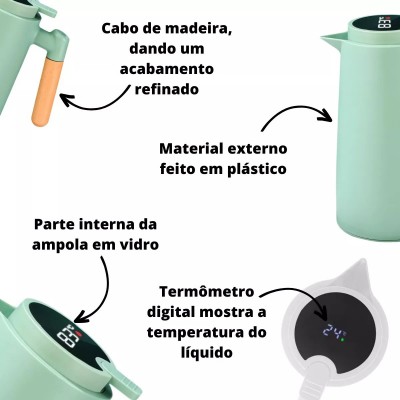 Cabo de madeira, dando um acabamento refinado

Material externo feito em plástico

Parte interna da ampola em vidro

Termômetro digital mostra a temperatura do líquido

24°