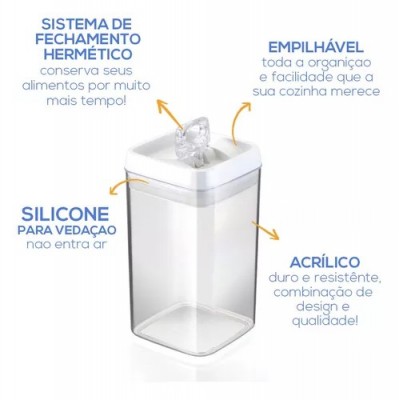 SISTEMA DE FECHAMENTO HERMÉTICO
conserva seus alimentos por muito mais tempo!

EMPILHÁVEL
toda a organiçao e facilidade que a sua cozinha merece

SILICONE
PARA VEDAÇAO
nao entra ar

ACRÍLICO
duro e resistênte, combinação de design e qualidade!